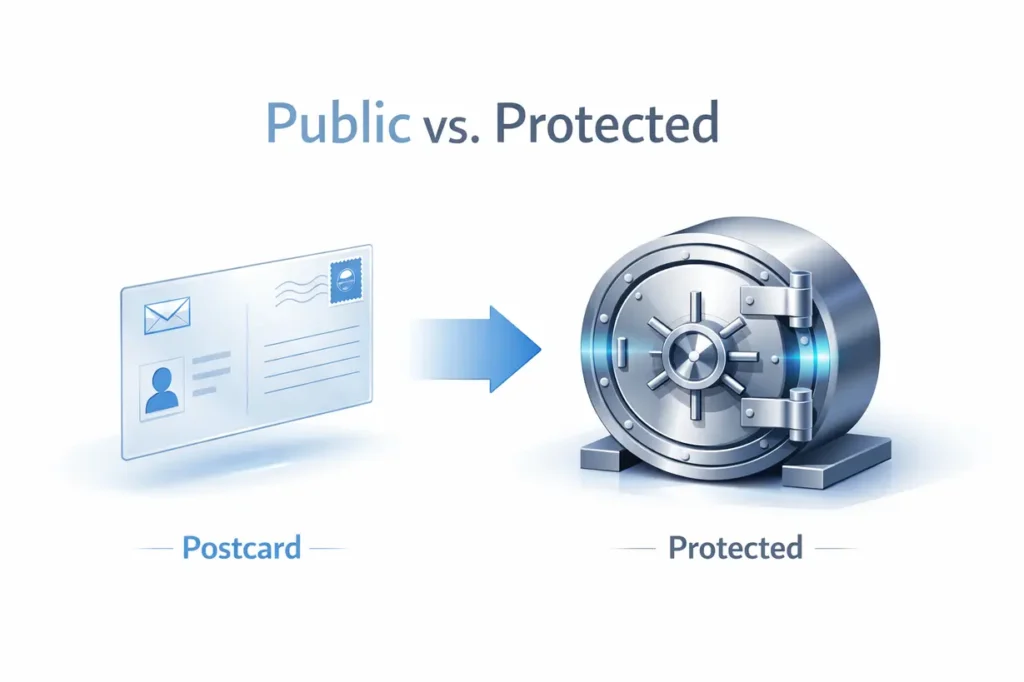 Public vs. Protected

Postcard

Protected